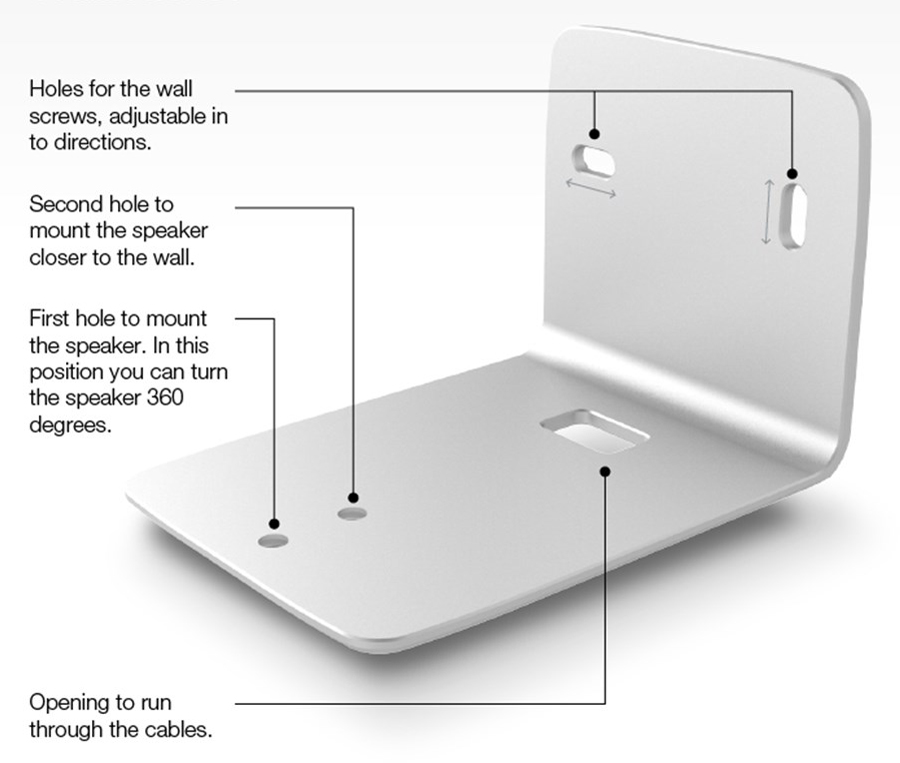 Holes for the wall screws, adjustable in to directions.

Second hole to mount the speaker closer to the wall.

First hole to mount the speaker. In this position you can turn the speaker 360 degrees.

Opening to run through the cables.